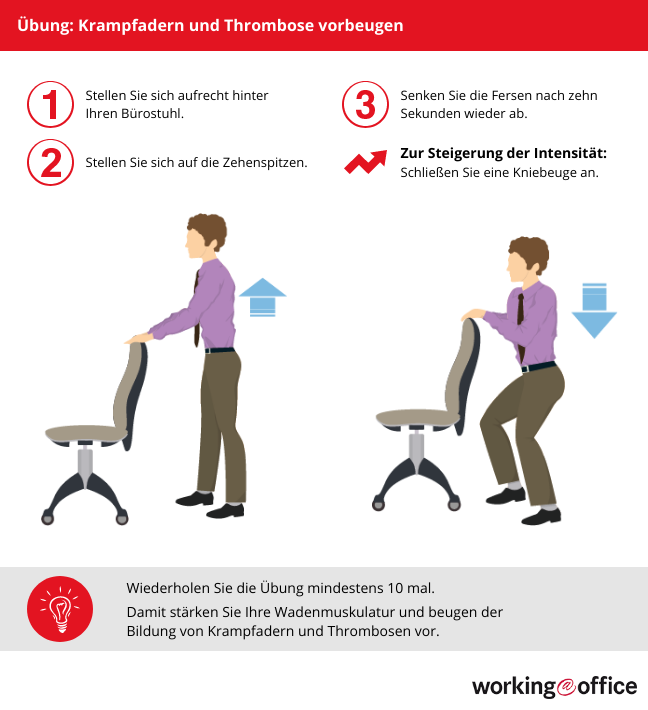 Übung: Krampfadern und Thrombose vorbeugen

1 Stellen Sie sich aufrecht hinter Ihren Bürostuhl.

2 Stellen Sie sich auf die Zehenspitzen.

3 Senken Sie die Fersen nach zehn Sekunden wieder ab.

Zur Steigerung der Intensität: Schließen Sie eine Kniebeuge an.

Wiederholen Sie die Übung mindestens 10 mal.

Damit stärken Sie Ihre Wadenmuskulatur und beugen der Bildung von Krampfadern und Thrombosen vor.

working@office