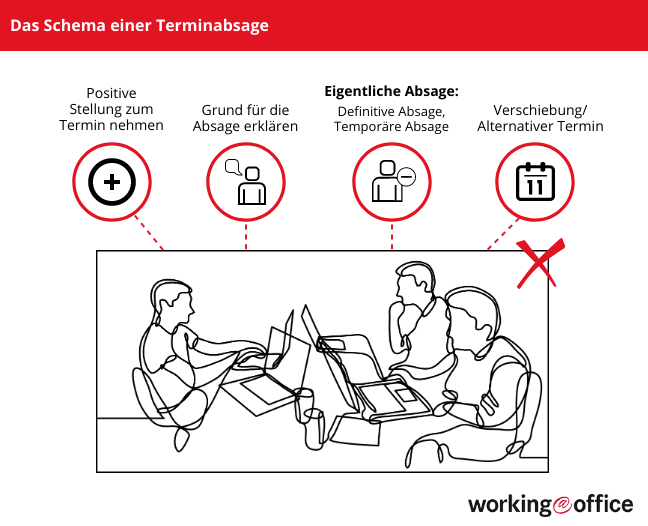 Das Schema einer Terminabsage

Positive Stellung zum Termin nehmen

Grund für die Absage erklären

Eigentliche Absage:
Definitive Absage, Temporäre Absage

Verschiebung/ Alternativer Termin

11

working@office